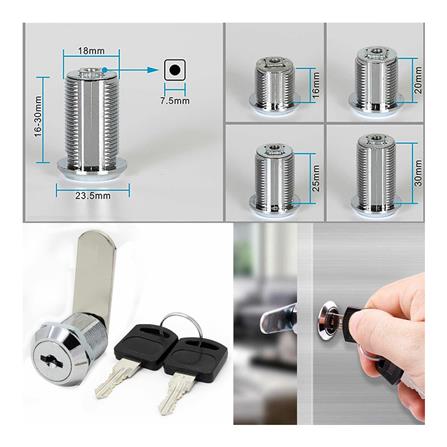 18mm

7.5mm

16-30mm

23.5mm

16mm

20mm

25mm

30mm