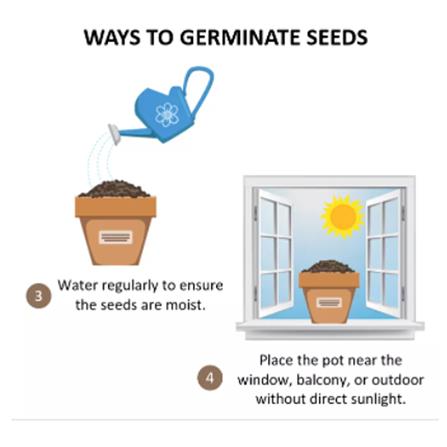 WAYS TO GERMINATE SEEDS

3 Water regularly to ensure the seeds are moist.

4 Place the pot near the window, balcony, or outdoor without direct sunlight.