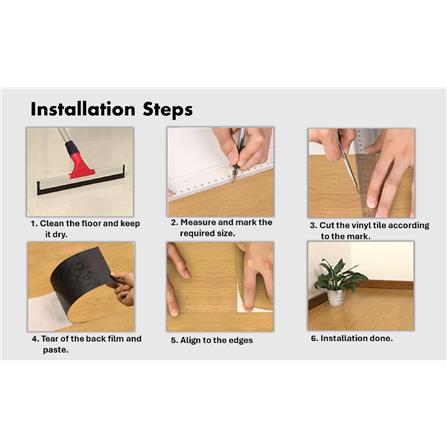 Installation Steps

1. Clean the floor and keep it dry.

2. Measure and mark the required size.

3. Cut the vinyl tile according to the mark.

4. Tear of the back film and paste.

5. Align to the edges

6. Installation done.