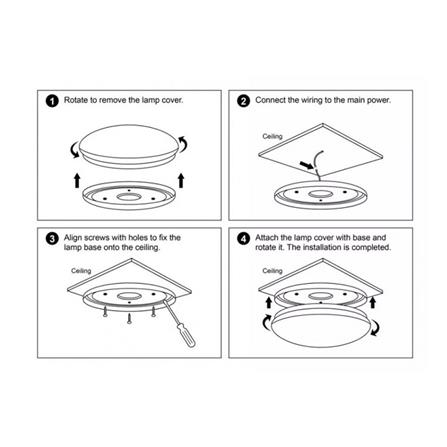 1 Rotate to remove the lamp cover.

2 Connect the wiring to the main power.

Ceiling

3 Align screws with holes to fix the lamp base onto the ceiling.

Ceiling

4 Attach the lamp cover with base and rotate it. The installation is completed.

Ceiling