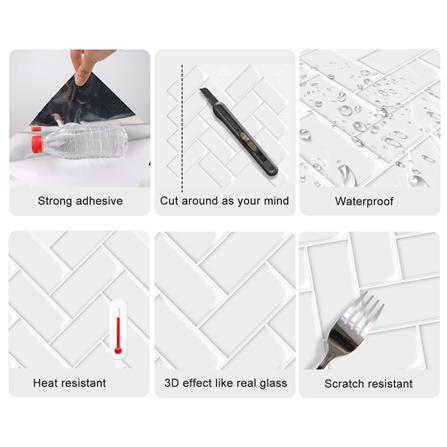 Strong adhesive

Cut around as your mind

Waterproof

Heat resistant

3D effect like real glass

Scratch resistant