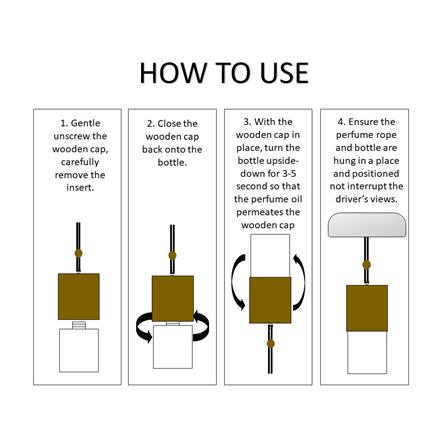 HOW TO USE

1. Gentle unscrew the wooden cap, carefully remove the insert.

2. Close the wooden cap back onto the bottle.

3. With the wooden cap in place, turn the bottle upside-down for 3-5 second so that the perfume oil permeates the wooden cap

4. Ensure the perfume rope and bottle are hung in a place and positioned not interrupt the driver's views.