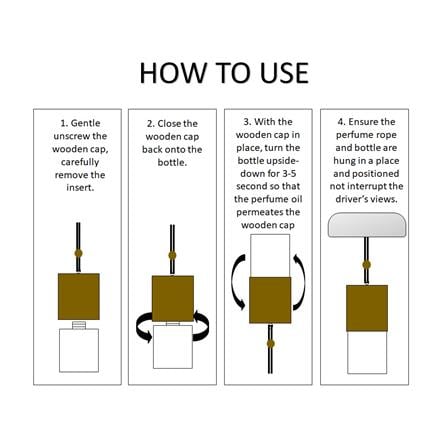 HOW TO USE

1. Gentle unscrew the wooden cap, carefully remove the insert.

2. Close the wooden cap back onto the bottle.

3. With the wooden cap in place, turn the bottle upside-down for 3-5 second so that the perfume oil permeates the wooden cap

4. Ensure the perfume rope and bottle are hung in a place and positioned not interrupt the driver's views.