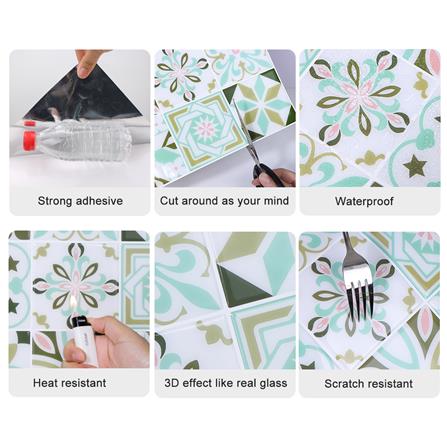 Strong adhesive

Cut around as your mind

Waterproof

Heat resistant

3D effect like real glass

Scratch resistant