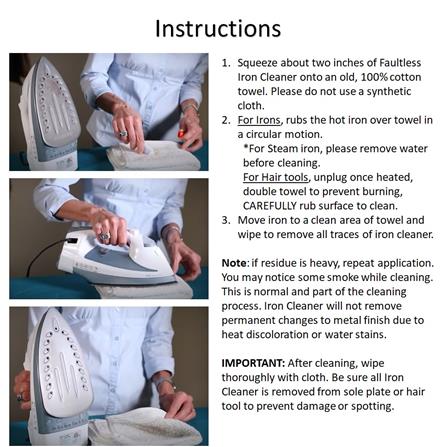 Instructions

1. Squeeze about two inches of Faultless Iron Cleaner onto an old, 100% cotton towel. Please do not use a synthetic cloth.
2. For Irons, rubs the hot iron over towel in a circular motion.
*For Steam iron, please remove water before cleaning.
For Hair tools, unplug once heated, double towel to prevent burning, CAREFULLY rub surface to clean.
3. Move iron to a clean area of towel and wipe to remove all traces of iron cleaner.

Note: if residue is heavy, repeat application. You may notice some smoke while cleaning. This is normal and part of the cleaning process. Iron Cleaner will not remove permanent changes to metal finish due to heat discoloration or water stains.

IMPORTANT: After cleaning, wipe thoroughly with cloth. Be sure all Iron Cleaner is removed from sole plate or hair tool to prevent damage or spotting.