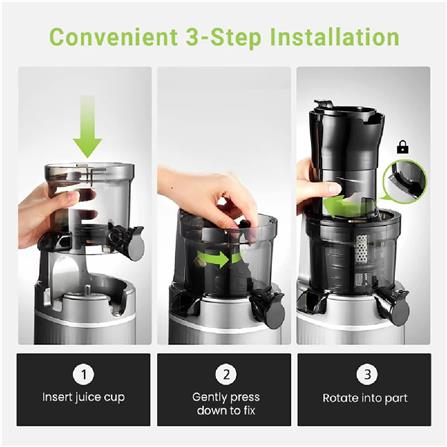 Convenient 3-Step Installation

1
Insert juice cup

2
Gently press down to fix

3
Rotate into part