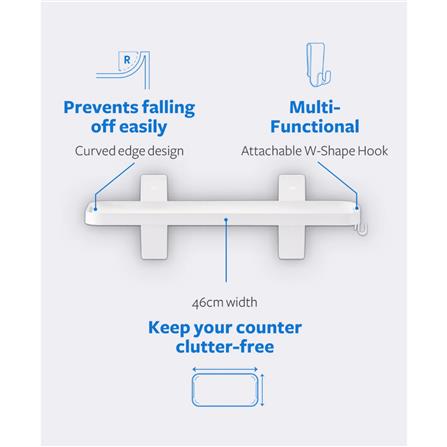 R

Prevents falling off easily

Curved edge design

Multi-Functional

Attachable W-Shape Hook

46cm width

Keep your counter clutter-free