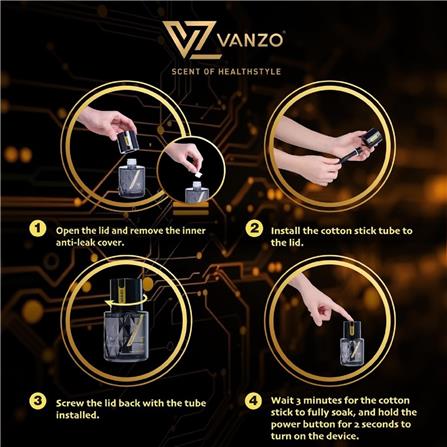 VANZO®
SCENT OF HEALTHSTYLE

1 Open the lid and remove the inner anti-leak cover.

2 Install the cotton stick tube to the lid.

3 Screw the lid back with the tube installed.

4 Wait 3 minutes for the cotton stick to fully soak, and hold the power button for 2 seconds to turn on the device.