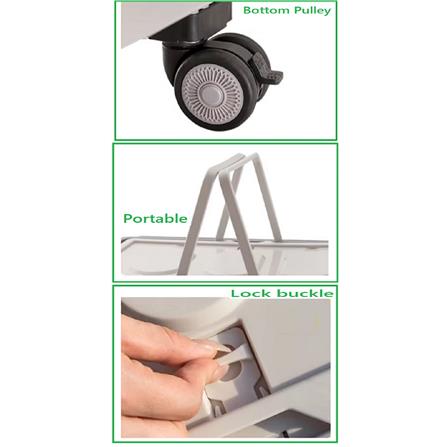 Bottom Pulley

Portable

Lock buckle