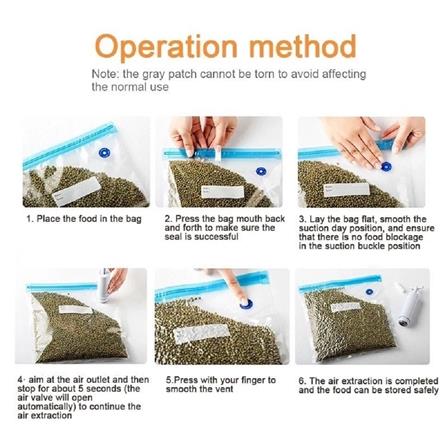 Operation method

Note: the gray patch cannot be torn to avoid affecting the normal use

1. Place the food in the bag

2. Press the bag mouth back and forth to make sure the seal is successful

3. Lay the bag flat, smooth the suction day position, and ensure that there is no food blockage in the suction buckle position

4· aim at the air outlet and then stop for about 5 seconds (the air valve will open automatically) to continue the air extraction

5.Press with your finger to smooth the vent

6. The air extraction is completed and the food can be stored safely