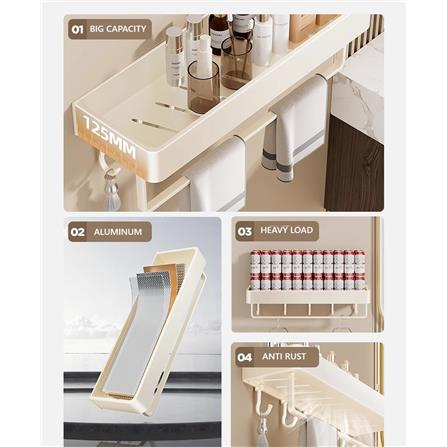 01 BIG CAPACITY

125MM

02 ALUMINUM

03 HEAVY LOAD

04 ANTI RUST