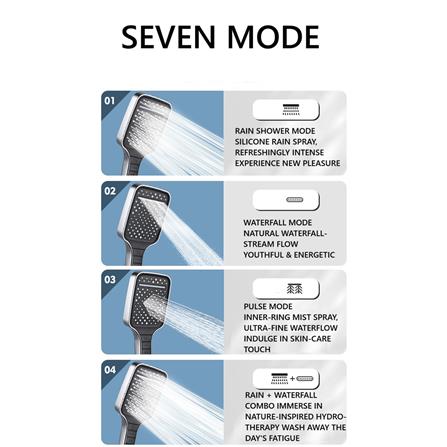 SEVEN MODE

01

RAIN SHOWER MODE
SILICONE RAIN SPRAY,
REFRESHINGLY INTENSE
EXPERIENCE NEW PLEASURE

02

WATERFALL MODE
NATURAL WATERFALL-
STREAM FLOW
YOUTHFUL & ENERGETIC

03

PULSE MODE
INNER-RING MIST SPRAY,
ULTRA-FINE WATERFLOW
INDULGE IN SKIN-CARE
TOUCH

04

+

RAIN + WATERFALL
COMBO IMMERSE IN
NATURE-INSPIRED HYDRO-
THERAPY WASH AWAY THE
DAY'S FATIGUE