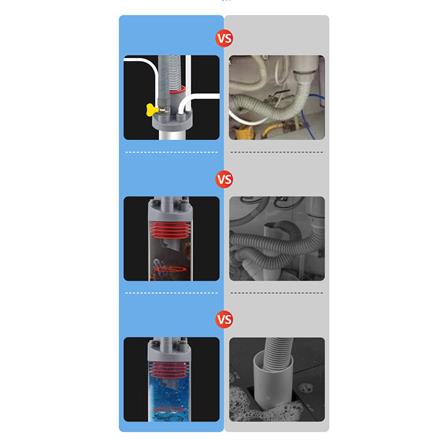 VS

VS

VS