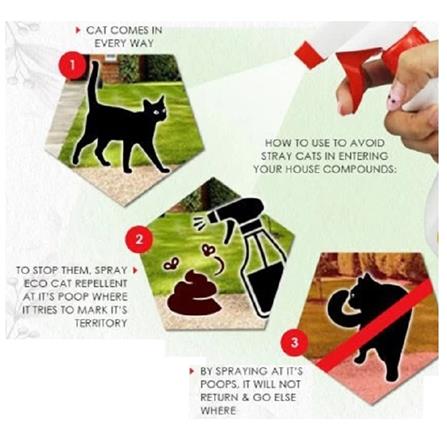 CAT COMES IN EVERY WAY

1

HOW TO USE TO AVOID STRAY CATS IN ENTERING YOUR HOUSE COMPOUNDS:

2

TO STOP THEM, SPRAY ECO CAT REPELLENT AT IT'S POOP WHERE IT TRIES TO MARK IT'S TERRITORY

3

BY SPRAYING AT IT'S POOPS, IT WILL NOT RETURN & GO ELSE WHERE