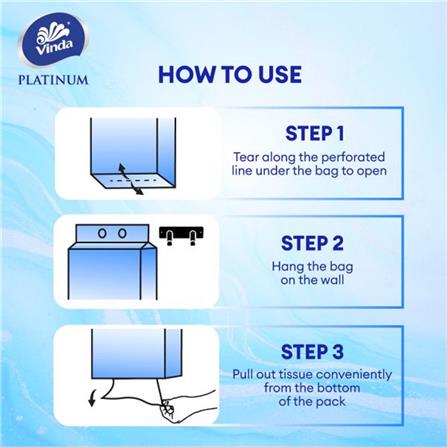 Vinda
PLATINUM

HOW TO USE

STEP 1
Tear along the perforated line under the bag to open

STEP 2
Hang the bag on the wall

STEP 3
Pull out tissue conveniently from the bottom of the pack