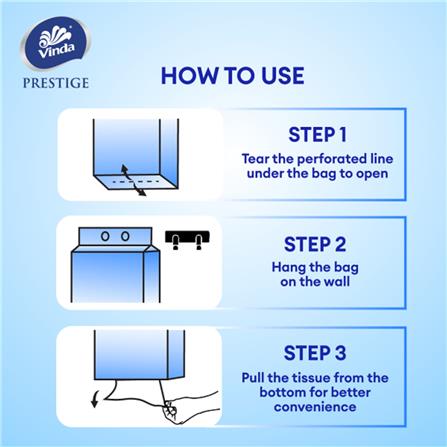 Vinda
PRESTIGE

HOW TO USE

STEP 1
Tear the perforated line under the bag to open

STEP 2
Hang the bag on the wall

STEP 3
Pull the tissue from the bottom for better convenience