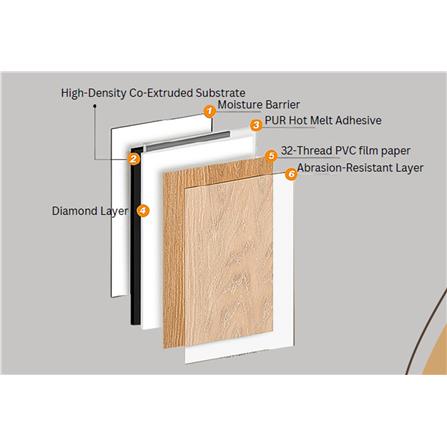 High-Density Co-Extruded Substrate

1 Moisture Barrier

3 PUR Hot Melt Adhesive

2

5 32-Thread PVC film paper

6 Abrasion-Resistant Layer

Diamond Layer 4