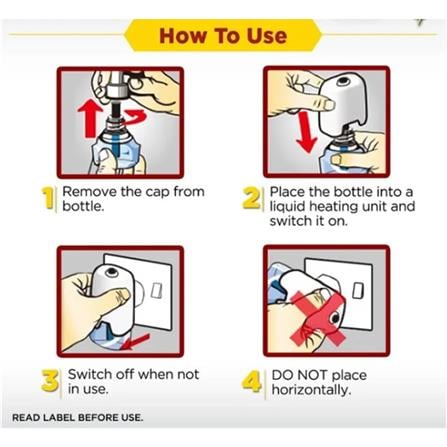 How To Use

1 Remove the cap from bottle.

2 Place the bottle into a liquid heating unit and switch it on.

3 Switch off when not in use.

4 DO NOT place horizontally.

READ LABEL BEFORE USE.