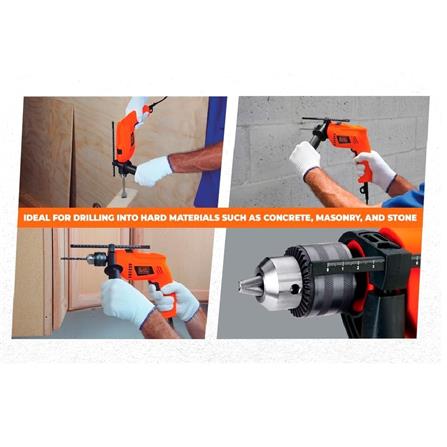 IDEAL FOR DRILLING INTO HARD MATERIALS SUCH AS CONCRETE, MASONRY, AND STONE