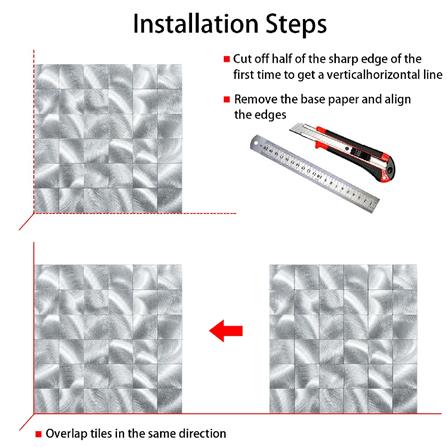 Installation Steps

Cut off half of the sharp edge of the first time to get a verticalhorizontal line

Remove the base paper and align the edges

Overlap tiles in the same direction